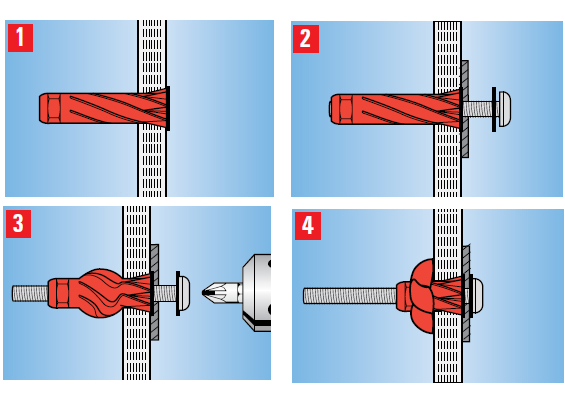 1

2

3

4